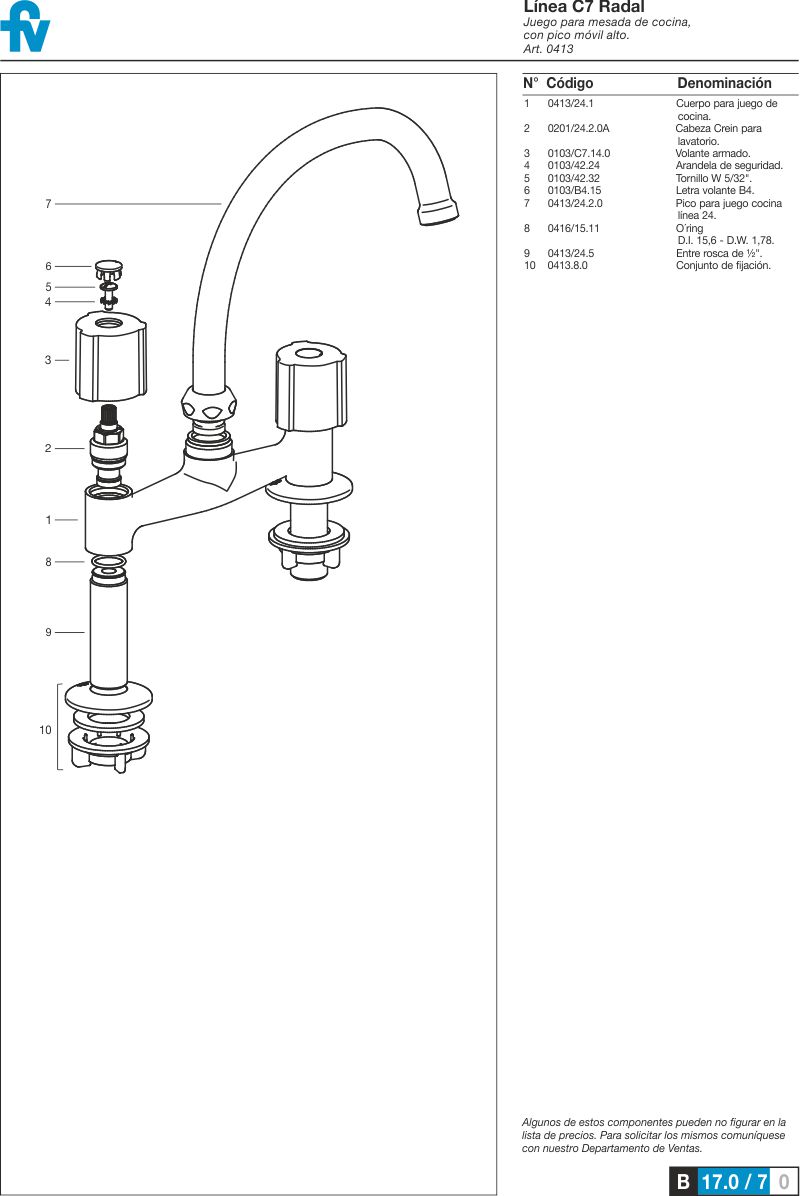 fv

Línea C7 Radal
Juego para mesada de cocina, con pico móvil alto.
Art. 0413

7
6
5
4
3
2
1
8
9
10

| N° | Código | Denominación |
|---|---|---|
| 1 | 0413/24.1 | Cuerpo para juego de cocina. |
| 2 | 0201/24.2.0A | Cabeza Crein para lavatorio. |
| 3 | 0103/C7.14.0 | Volante armado. |
| 4 | 0103/42.24 | Arandela de seguridad. |
| 5 | 0103/42.32 | Tornillo W 5/32". |
| 6 | 0103/B4.15 | Letra volante B4. |
| 7 | 0413/24.2.0 | Pico para juego cocina linea 24. |
| 8 | 0416/15.11 | O´ring D.I. 15,6 - D.W. 1,78. |
| 9 | 0413/24.5 | Entre rosca de ½". |
| 10 | 0413.8.0 | Conjunto de fijación. |

Algunos de estos componentes pueden no figurar en la lista de precios. Para solicitar los mismos comuníquese con nuestro Departamento de Ventas.

B 17.0 / 7 0