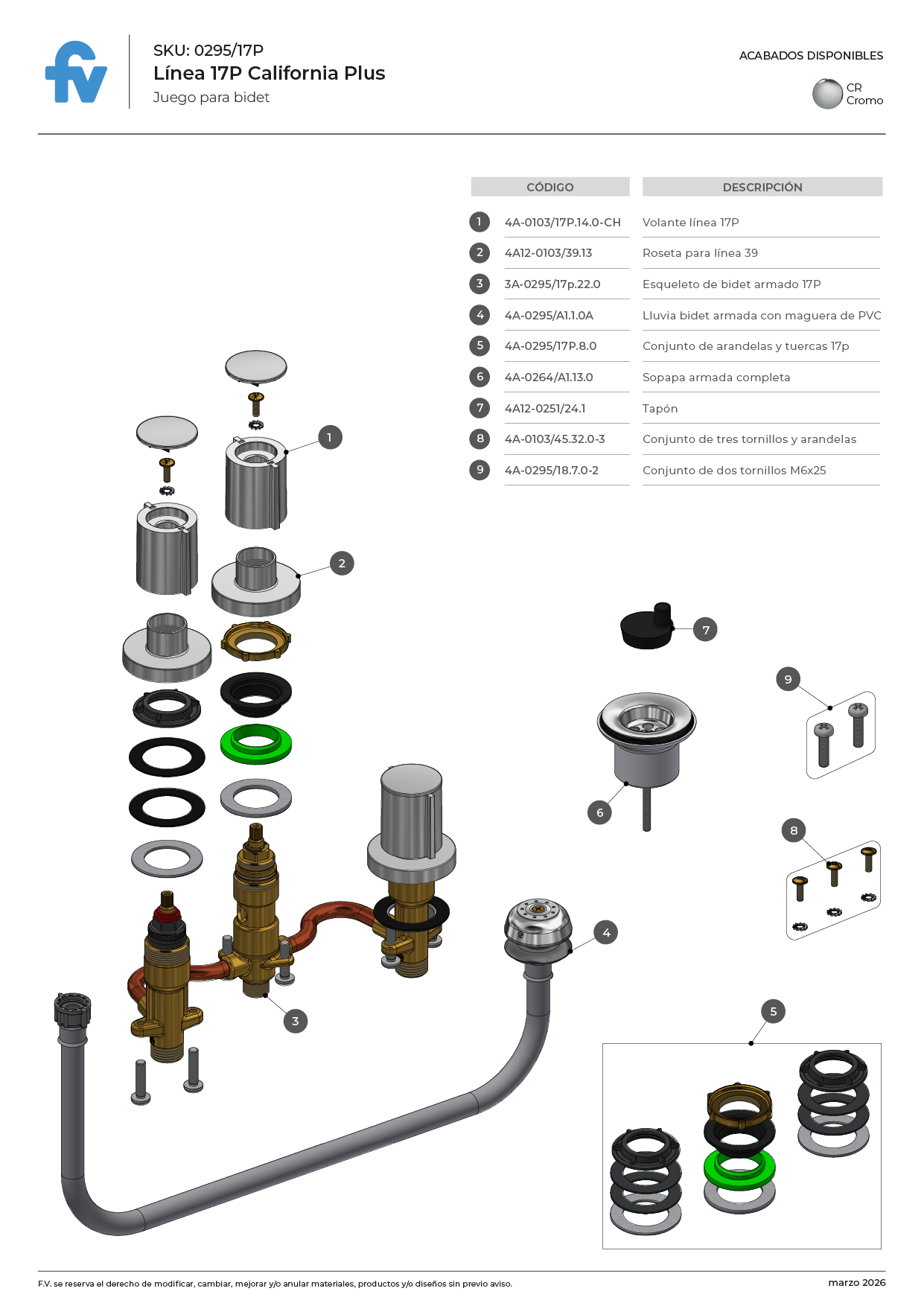 fv

SKU: 0295/17P
Línea 17P California Plus
Juego para bidet

ACABADOS DISPONIBLES
CR
Cromo

| | CÓDIGO | DESCRIPCIÓN |
|---|---|---|
| 1 | 4A-0103/17P.14.0-CH | Volante línea 17P |
| 2 | 4A12-0103/39.13 | Roseta para línea 39 |
| 3 | 3A-0295/17p.22.0 | Esqueleto de bidet armado 17P |
| 4 | 4A-0295/A1.1.0A | Lluvia bidet armada con maguera de PVC |
| 5 | 4A-0295/17P.8.0 | Conjunto de arandelas y tuercas 17p |
| 6 | 4A-0264/A1.13.0 | Sopapa armada completa |
| 7 | 4A12-0251/24.1 | Tapón |
| 8 | 4A-0103/45.32.0-3 | Conjunto de tres tornillos y arandelas |
| 9 | 4A-0295/18.7.0-2 | Conjunto de dos tornillos M6x25 |

1
2
7
9
6
8
4
3
5

F.V. se reserva el derecho de modificar, cambiar, mejorar y/o anular materiales, productos y/o diseños sin previo aviso.
marzo 2026