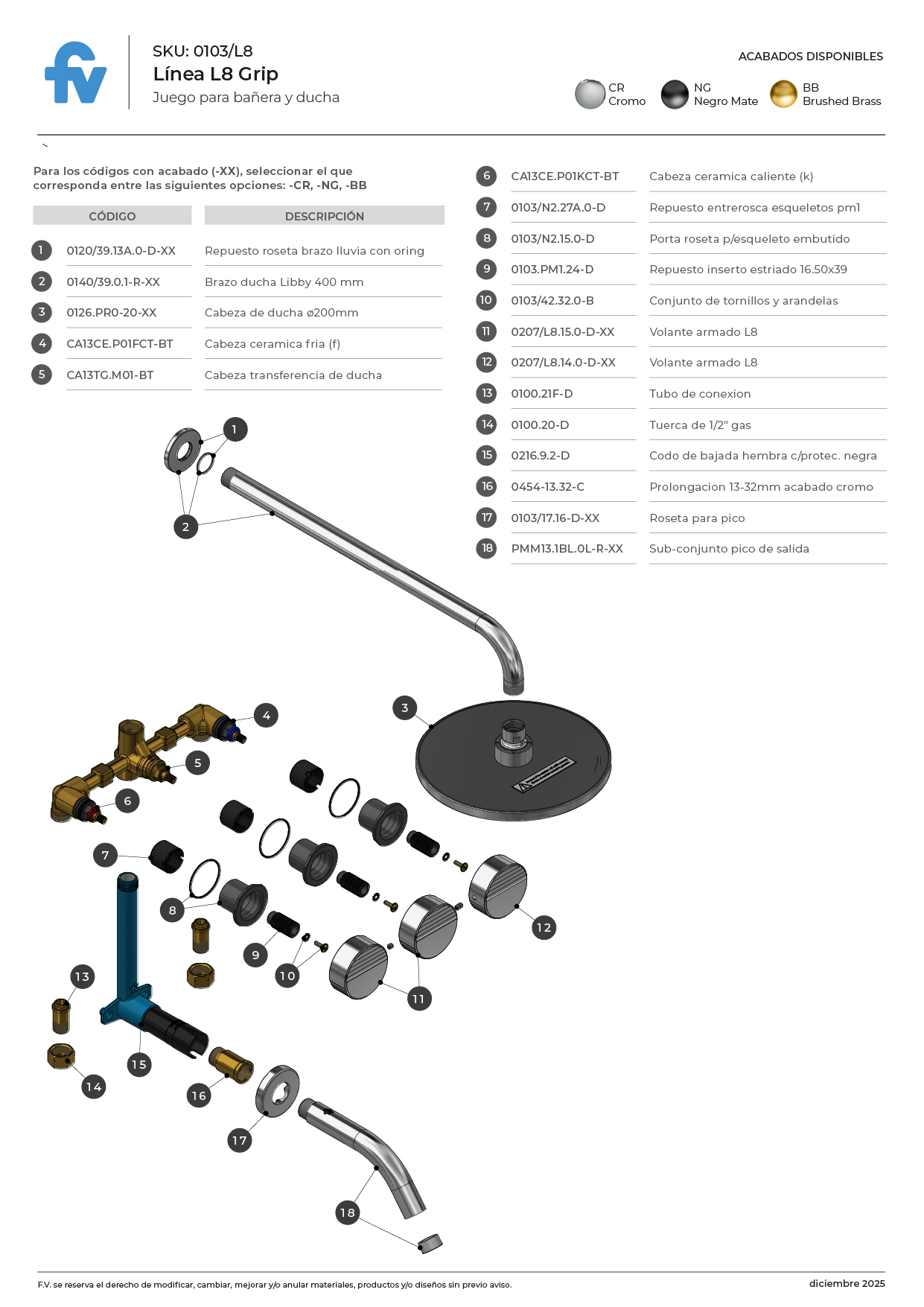 fv

SKU: 0103/L8
Línea L8 Grip
Juego para bañera y ducha

ACABADOS DISPONIBLES
CR Cromo
NG Negro Mate
BB Brushed Brass

Para los códigos con acabado (-XX), seleccionar el que corresponda entre las siguientes opciones: -CR, -NG, -BB

| | CÓDIGO | DESCRIPCIÓN |
|---|---|---|
| 1 | 0120/39.13A.0-D-XX | Repuesto roseta brazo lluvia con oring |
| 2 | 0140/39.0.1-R-XX | Brazo ducha Libby 400 mm |
| 3 | 0126.PR0-20-XX | Cabeza de ducha ø200mm |
| 4 | CA13CE.P01FCT-BT | Cabeza ceramica fria (f) |
| 5 | CA13TG.M01-BT | Cabeza transferencia de ducha |
| 6 | CA13CE.P01KCT-BT | Cabeza ceramica caliente (k) |
| 7 | 0103/N2.27A.0-D | Repuesto entrerosca esqueletos pm1 |
| 8 | 0103/N2.15.0-D | Porta roseta p/esqueleto embutido |
| 9 | 0103.PM1.24-D | Repuesto inserto estriado 16.50x39 |
| 10 | 0103/42.32.0-B | Conjunto de tornillos y arandelas |
| 11 | 0207/L8.15.0-D-XX | Volante armado L8 |
| 12 | 0207/L8.14.0-D-XX | Volante armado L8 |
| 13 | 0100.21F-D | Tubo de conexion |
| 14 | 0100.20-D | Tuerca de 1/2" gas |
| 15 | 0216.9.2-D | Codo de bajada hembra c/protec. negra |
| 16 | 0454-13.32-C | Prolongacion 13-32mm acabado cromo |
| 17 | 0103/17.16-D-XX | Roseta para pico |
| 18 | PMM13.1BL.0L-R-XX | Sub-conjunto pico de salida |

1 2 3 4 5 6 7 8 9 10 11 12 13 14 15 16 17 18

F.V. se reserva el derecho de modificar, cambiar, mejorar y/o anular materiales, productos y/o diseños sin previo aviso.
diciembre 2025