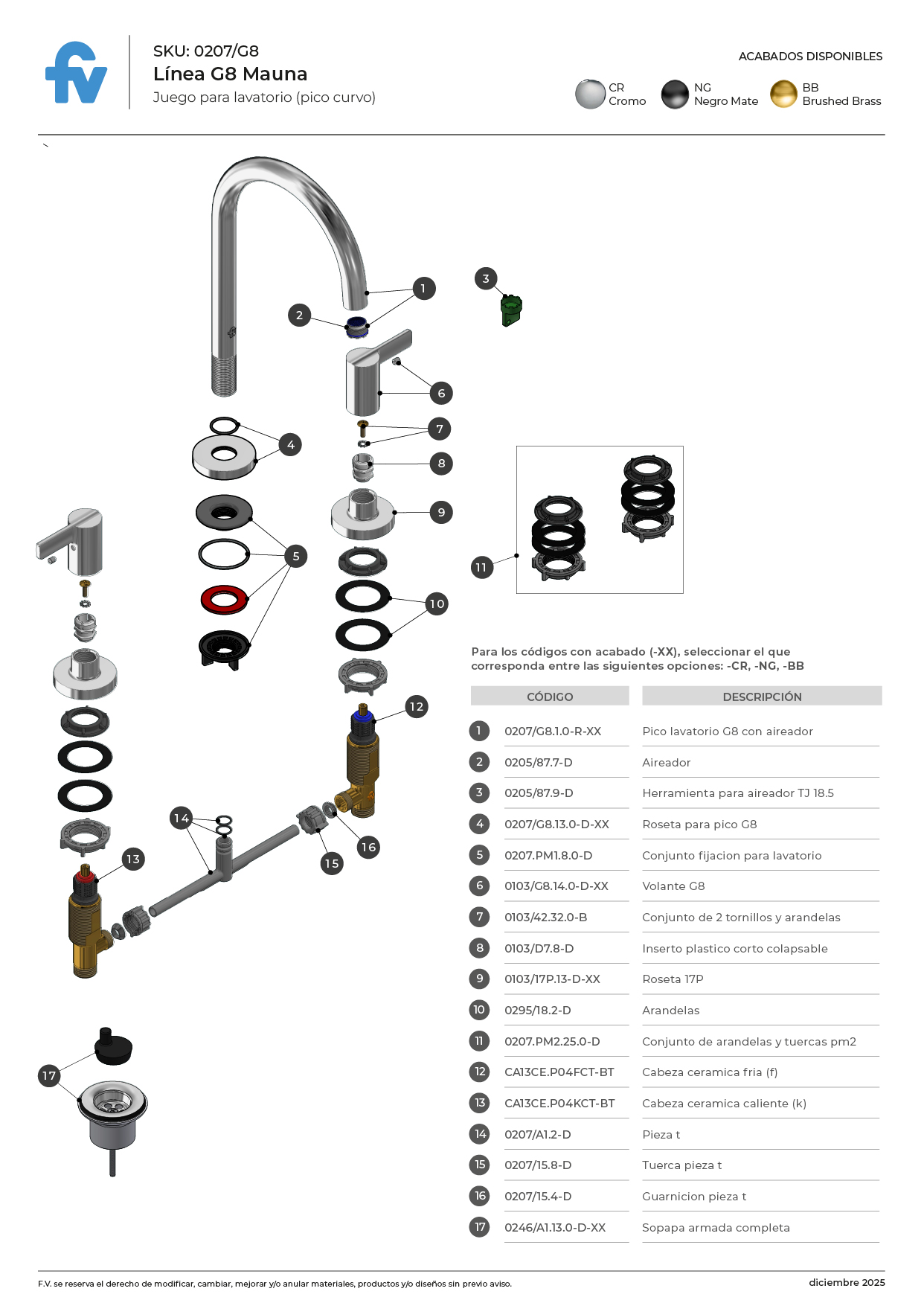 fv

SKU: 0207/G8
Línea G8 Mauna
Juego para lavatorio (pico curvo)

ACABADOS DISPONIBLES
CR Cromo
NG Negro Mate
BB Brushed Brass

1
2
3
4
5
6
7
8
9
10
11
12
13
14
15
16
17

Para los códigos con acabado (-XX), seleccionar el que corresponda entre las siguientes opciones: -CR, -NG, -BB

| | CÓDIGO | DESCRIPCIÓN |
|---|---|---|
| 1 | 0207/G8.1.0-R-XX | Pico lavatorio G8 con aireador |
| 2 | 0205/87.7-D | Aireador |
| 3 | 0205/87.9-D | Herramienta para aireador TJ 18.5 |
| 4 | 0207/G8.13.0-D-XX | Roseta para pico G8 |
| 5 | 0207.PM1.8.0-D | Conjunto fijacion para lavatorio |
| 6 | 0103/G8.14.0-D-XX | Volante G8 |
| 7 | 0103/42.32.0-B | Conjunto de 2 tornillos y arandelas |
| 8 | 0103/D7.8-D | Inserto plastico corto colapsable |
| 9 | 0103/17P.13-D-XX | Roseta 17P |
| 10 | 0295/18.2-D | Arandelas |
| 11 | 0207.PM2.25.0-D | Conjunto de arandelas y tuercas pm2 |
| 12 | CA13CE.P04FCT-BT | Cabeza ceramica fria (f) |
| 13 | CA13CE.P04KCT-BT | Cabeza ceramica caliente (k) |
| 14 | 0207/A1.2-D | Pieza t |
| 15 | 0207/15.8-D | Tuerca pieza t |
| 16 | 0207/15.4-D | Guarnicion pieza t |
| 17 | 0246/A1.13.0-D-XX | Sopapa armada completa |

F.V. se reserva el derecho de modificar, cambiar, mejorar y/o anular materiales, productos y/o diseños sin previo aviso.
diciembre 2025