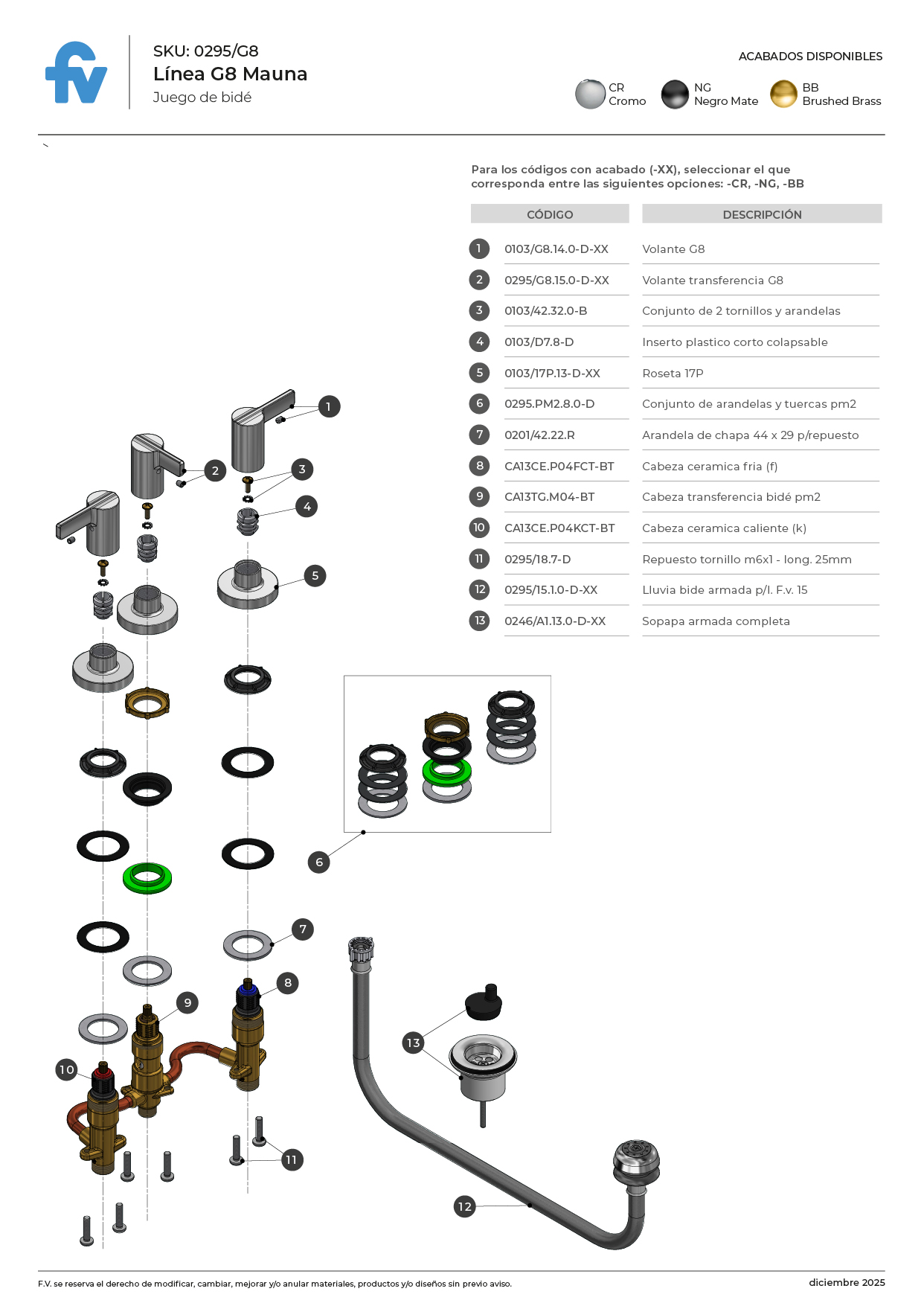 fv

SKU: 0295/G8
Línea G8 Mauna
Juego de bidé

ACABADOS DISPONIBLES

CR Cromo
NG Negro Mate
BB Brushed Brass

Para los códigos con acabado (-XX), seleccionar el que corresponda entre las siguientes opciones: -CR, -NG, -BB

| | CÓDIGO | DESCRIPCIÓN |
|---|---|---|
| 1 | 0103/G8.14.0-D-XX | Volante G8 |
| 2 | 0295/G8.15.0-D-XX | Volante transferencia G8 |
| 3 | 0103/42.32.0-B | Conjunto de 2 tornillos y arandelas |
| 4 | 0103/D7.8-D | Inserto plastico corto colapsable |
| 5 | 0103/17P.13-D-XX | Roseta 17P |
| 6 | 0295.PM2.8.0-D | Conjunto de arandelas y tuercas pm2 |
| 7 | 0201/42.22.R | Arandela de chapa 44 x 29 p/repuesto |
| 8 | CA13CE.P04FCT-BT | Cabeza ceramica fria (f) |
| 9 | CA13TG.M04-BT | Cabeza transferencia bidé pm2 |
| 10 | CA13CE.P04KCT-BT | Cabeza ceramica caliente (k) |
| 11 | 0295/18.7-D | Repuesto tornillo m6x1 - long. 25mm |
| 12 | 0295/15.1.0-D-XX | Lluvia bide armada p/l. F.v. 15 |
| 13 | 0246/A1.13.0-D-XX | Sopapa armada completa |

1 2 3 4 5 6 7 8 9 10 11 12 13

F.V. se reserva el derecho de modificar, cambiar, mejorar y/o anular materiales, productos y/o diseños sin previo aviso.

diciembre 2025