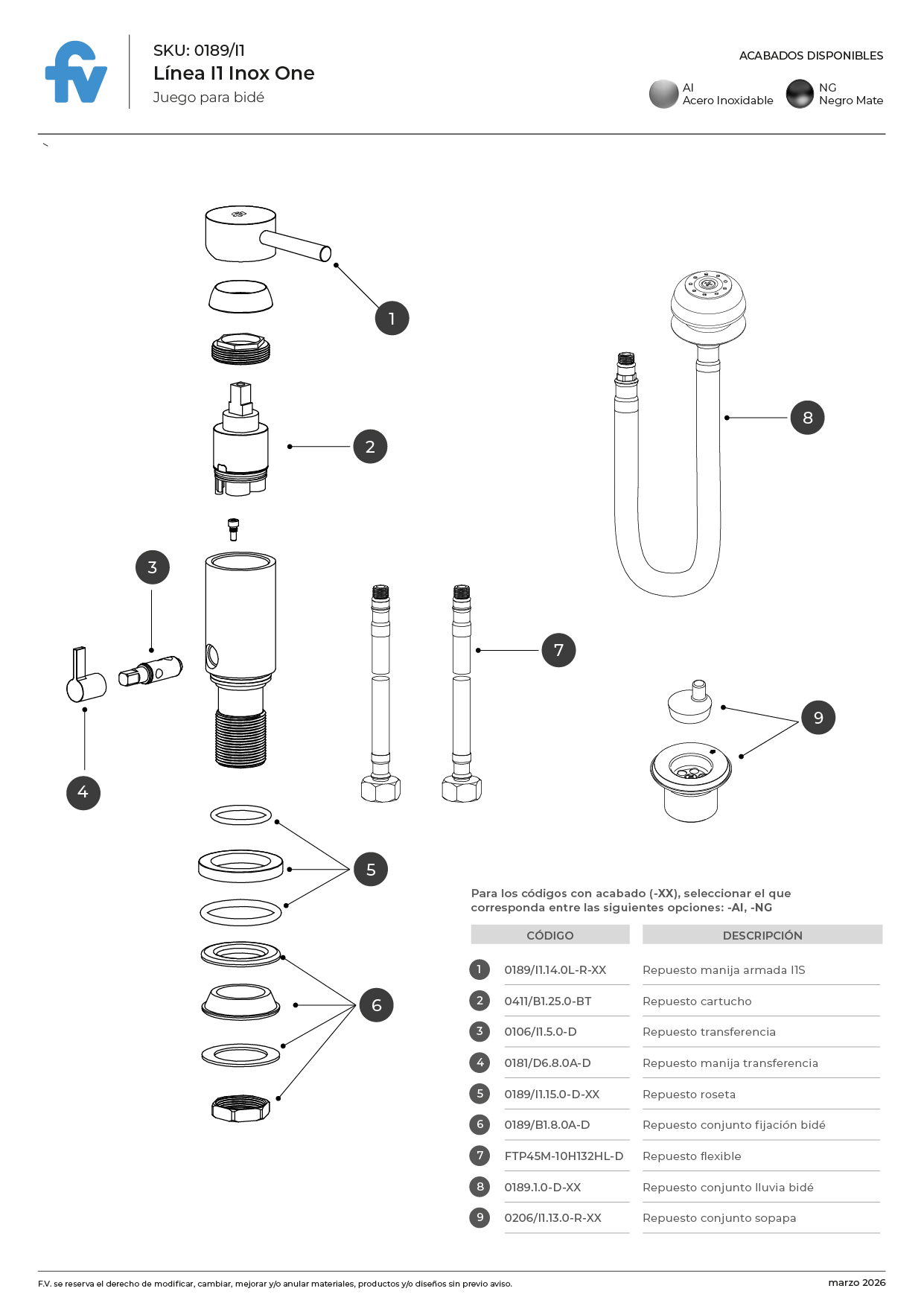 fv

SKU: 0189/I1
Línea I1 Inox One
Juego para bidé

ACABADOS DISPONIBLES
AI
Acero Inoxidable
NG
Negro Mate

1
2
3
4
5
6
7
8
9

Para los códigos con acabado (-XX), seleccionar el que corresponda entre las siguientes opciones: -AI, -NG

| | CÓDIGO | DESCRIPCIÓN |
|---|---|---|
| 1 | 0189/I1.14.0L-R-XX | Repuesto manija armada I1S |
| 2 | 0411/B1.25.0-BT | Repuesto cartucho |
| 3 | 0106/I1.5.0-D | Repuesto transferencia |
| 4 | 0181/D6.8.0A-D | Repuesto manija transferencia |
| 5 | 0189/I1.15.0-D-XX | Repuesto roseta |
| 6 | 0189/B1.8.0A-D | Repuesto conjunto fijación bidé |
| 7 | FTP45M-10H132HL-D | Repuesto flexible |
| 8 | 0189.1.0-D-XX | Repuesto conjunto lluvia bidé |
| 9 | 0206/I1.13.0-R-XX | Repuesto conjunto sopapa |

F.V. se reserva el derecho de modificar, cambiar, mejorar y/o anular materiales, productos y/o diseños sin previo aviso.

marzo 2026