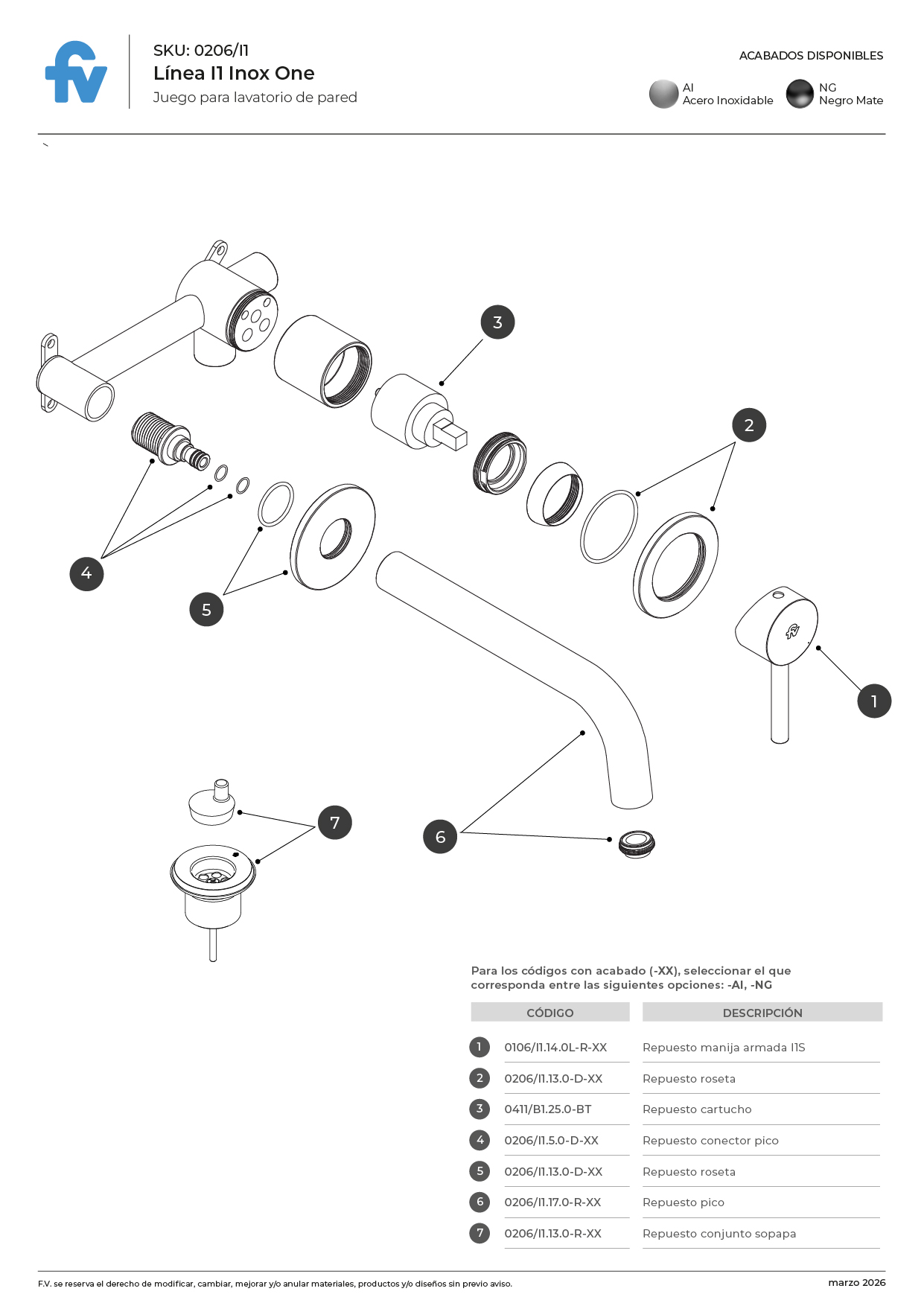 fv

SKU: 0206/I1
Línea I1 Inox One
Juego para lavatorio de pared

ACABADOS DISPONIBLES
AI
Acero Inoxidable
NG
Negro Mate

3
2
4
5
1
7
6

Para los códigos con acabado (-XX), seleccionar el que corresponda entre las siguientes opciones: -AI, -NG

| | CÓDIGO | DESCRIPCIÓN |
|---|---|---|
| 1 | 0106/I1.14.0L-R-XX | Repuesto manija armada I1S |
| 2 | 0206/I1.13.0-D-XX | Repuesto roseta |
| 3 | 0411/B1.25.0-BT | Repuesto cartucho |
| 4 | 0206/I1.5.0-D-XX | Repuesto conector pico |
| 5 | 0206/I1.13.0-D-XX | Repuesto roseta |
| 6 | 0206/I1.17.0-R-XX | Repuesto pico |
| 7 | 0206/I1.13.0-R-XX | Repuesto conjunto sopapa |

F.V. se reserva el derecho de modificar, cambiar, mejorar y/o anular materiales, productos y/o diseños sin previo aviso.
marzo 2026